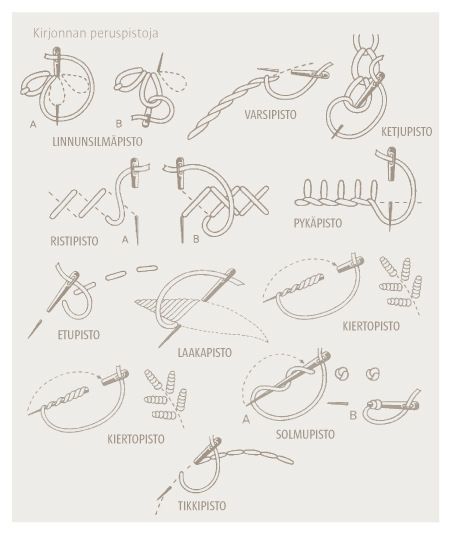 Kirjonnan peruspistoja

A

B

LINNUNSILMÄPISTO

VARSIPISTO

KETJUPISTO

RISTIPISTO

A

B

PYKÄPISTO

ETUPISTO

LAAKAPISTO

KIERTOPISTO

KIERTOPISTO

A

B

SOLMUPISTO

TIKKIPISTO