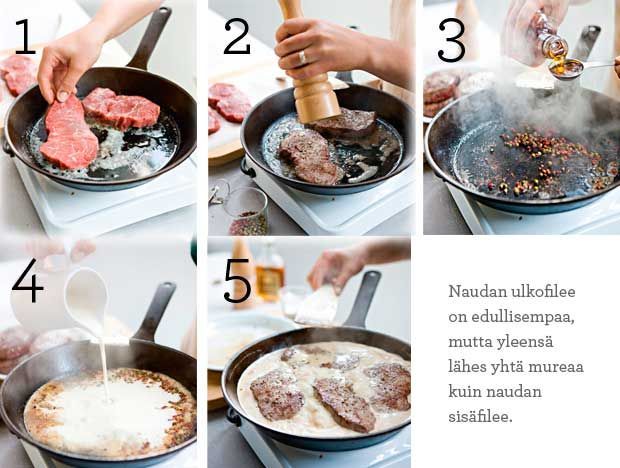 1

2

3

4

5

Naudan ulkofilee on edullisempaa, mutta yleensä lähes yhtä mureaa kuin naudan sisäfilee.