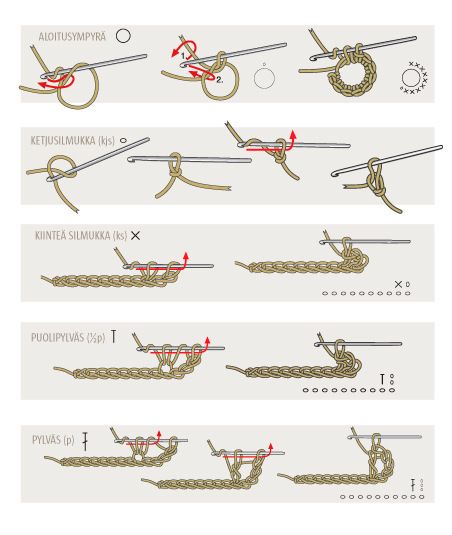 ALOITUSYMPYRÄ

1.

2.

KETJUSILMUKKA (kjs)

KIINTEÄ SILMUKKA (ks)

PUOLIPYLVÄS (½p)

PYLVÄS (p)