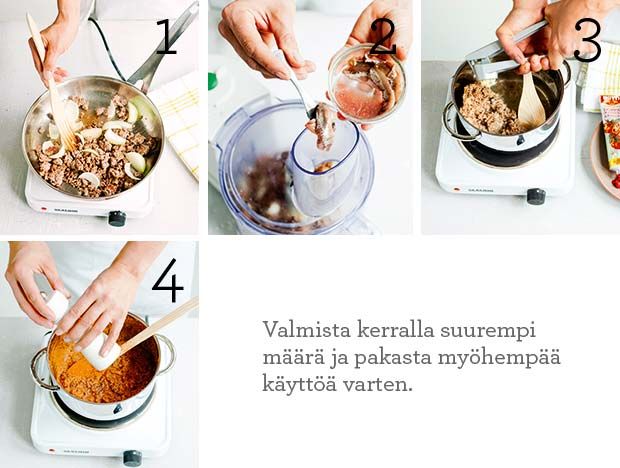 1

2

3

4

Valmista kerralla suurempi määrä ja pakasta myöhempää käyttöä varten.