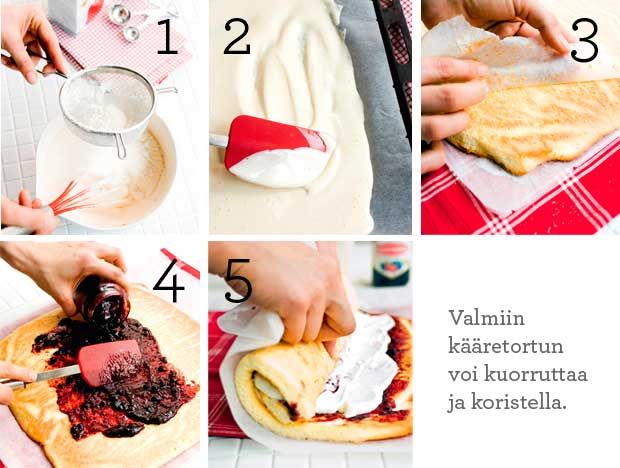 1

2

3

4

5

Valmiin kääretortun voi kuorruttaa ja koristella.